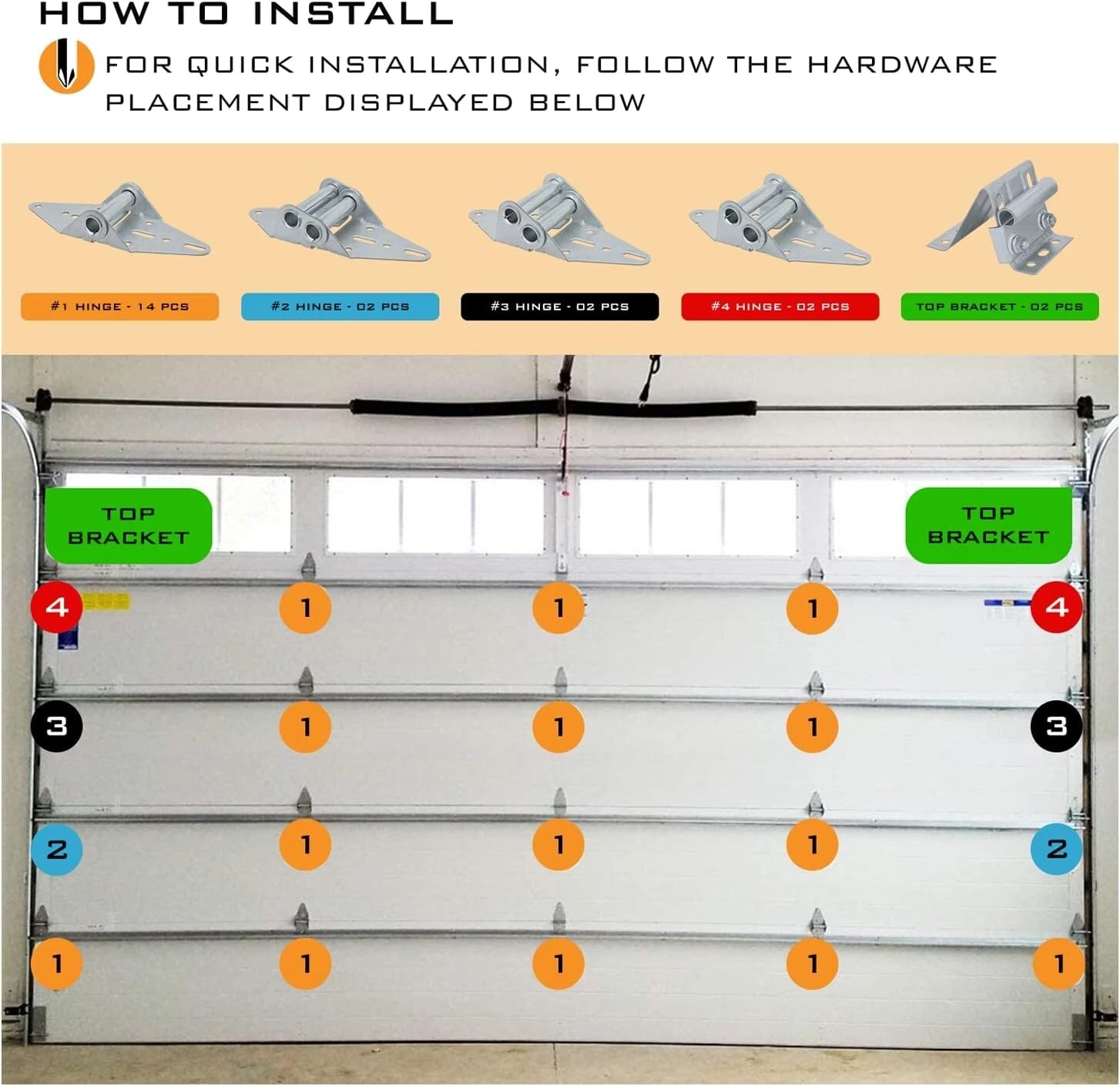 HOW TO INSTALL

FOR QUICK INSTALLATION, FOLLOW THE HARDWARE PLACEMENT DISPLAYED BELOW

#1 HINGE - 14 PCS

#2 HINGE - 02 PCS

#3 HINGE - 02 PCS

#4 HINGE - 02 PCS

TOP BRACKET - 02 PCS

TOP BRACKET

TOP BRACKET

4 1 1 1 4

3 1 1 1 3

2 1 1 1 2

1 1 1 1 1